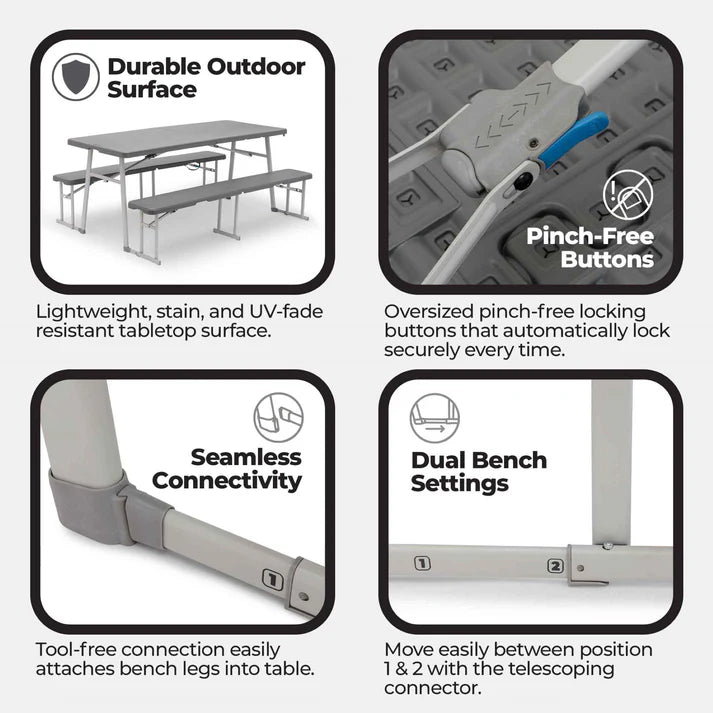 Durable Outdoor Surface

Lightweight, stain, and UV-fade resistant tabletop surface.

Pinch-Free Buttons

Oversized pinch-free locking buttons that automatically lock securely every time.

Seamless Connectivity

1

Tool-free connection easily attaches bench legs into table.

Dual Bench Settings

1

2

Move easily between position 1 & 2 with the telescoping connector.